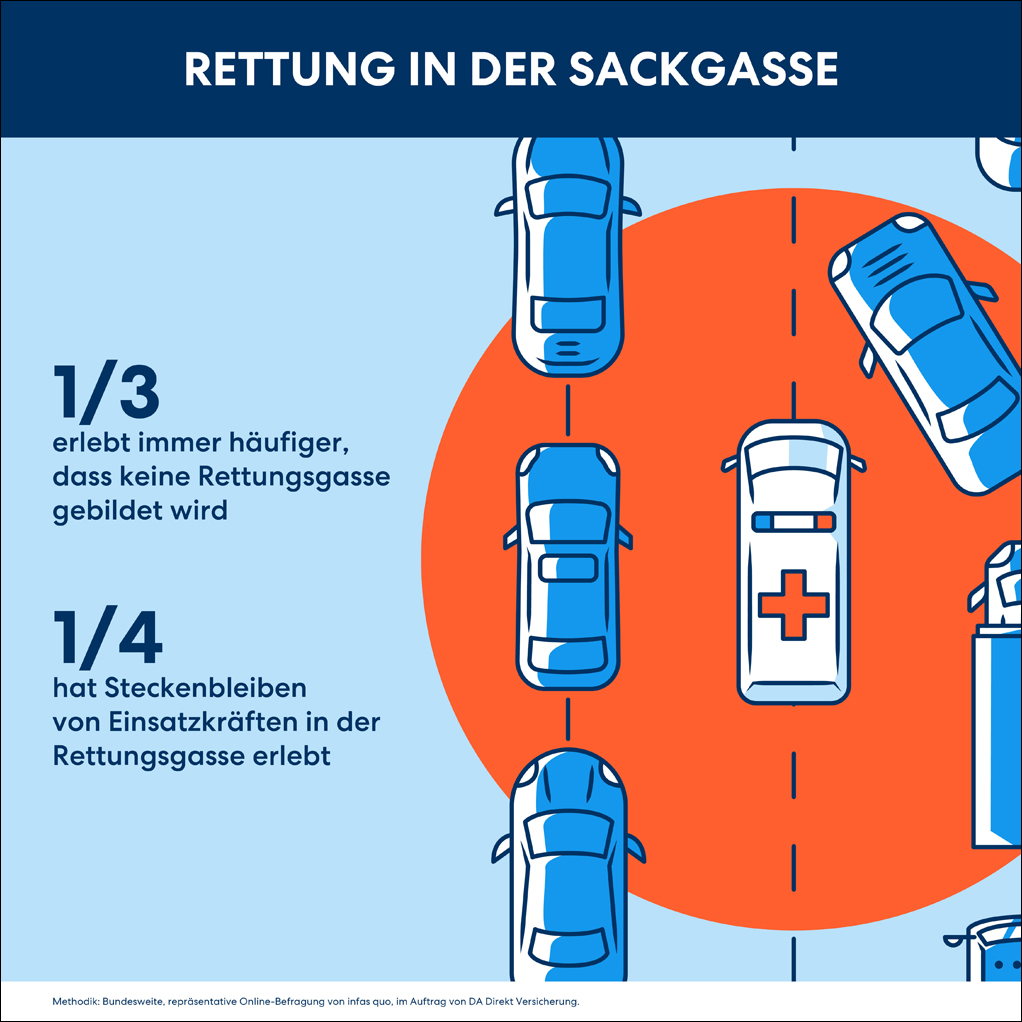 RETTUNG IN DER SACKGASSE

1/3
erlebt immer häufiger, dass keine Rettungsgasse gebildet wird

1/4
hat Steckenbleiben von Einsatzkräften in der Rettungsgasse erlebt

Methodik: Bundesweite, repräsentative Online-Befragung von infas quo, im Auftrag von DA Direkt Versicherung.