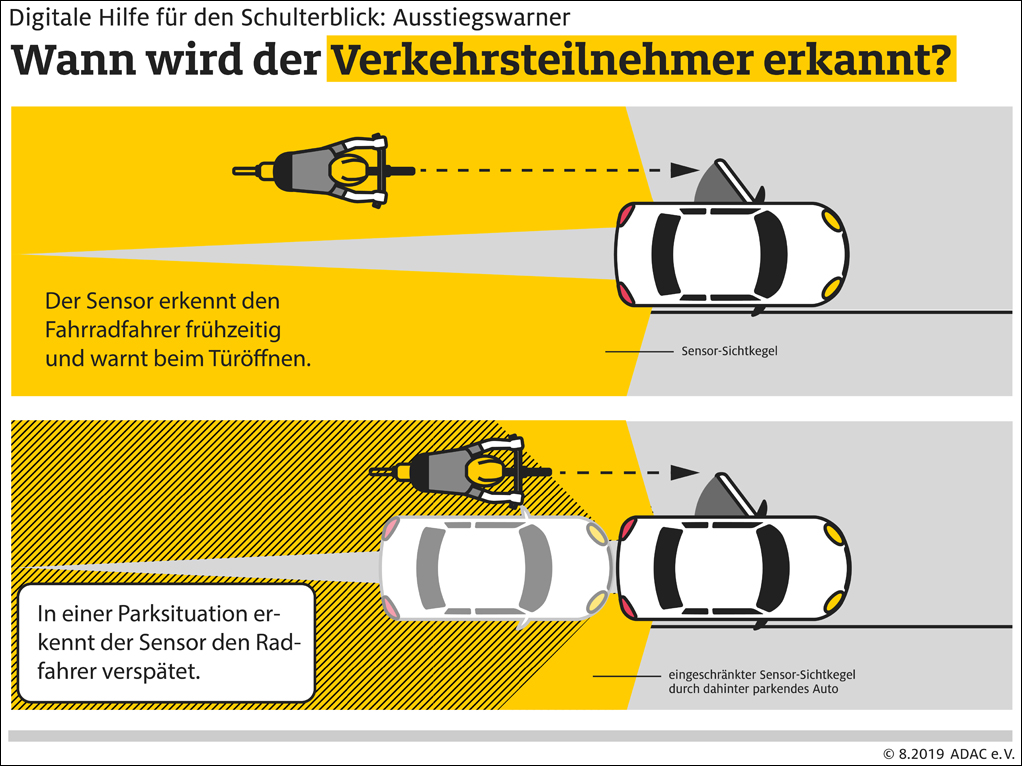 Digitale Hilfe für den Schulterblick: Ausstiegswarner

Wann wird der Verkehrsteilnehmer erkannt?

Der Sensor erkennt den Fahrradfahrer frühzeitig und warnt beim Türöffnen.

Sensor-Sichtkegel

In einer Parksituation erkennt der Sensor den Radfahrer verspätet.

eingeschränkter Sensor-Sichtkegel durch dahinter parkendes Auto

© 8.2019 ADAC e.V.