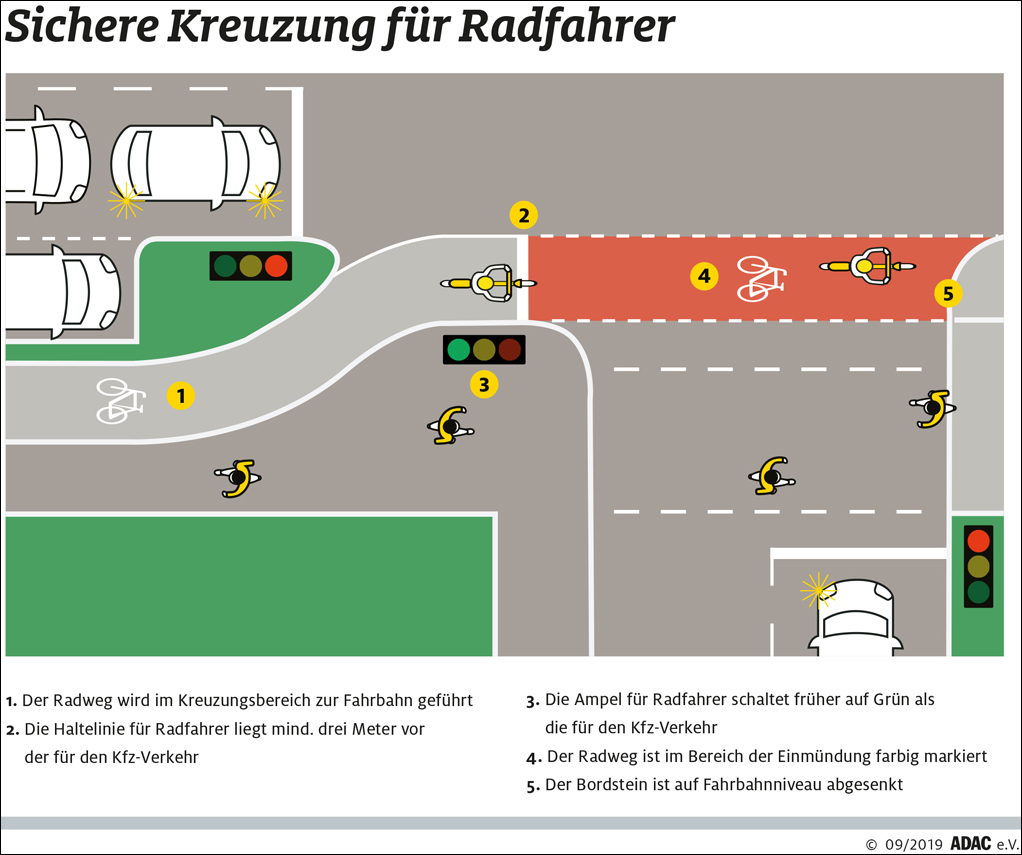 Sichere Kreuzung für Radfahrer

2

4

5

1

3

1. Der Radweg wird im Kreuzungsbereich zur Fahrbahn geführt

2. Die Haltelinie für Radfahrer liegt mind. drei Meter vor der für den Kfz-Verkehr

3. Die Ampel für Radfahrer schaltet früher auf Grün als die für den Kfz-Verkehr

4. Der Radweg ist im Bereich der Einmündung farbig markiert

5. Der Bordstein ist auf Fahrbahnniveau abgesenkt

© 09/2019 ADAC e.V.